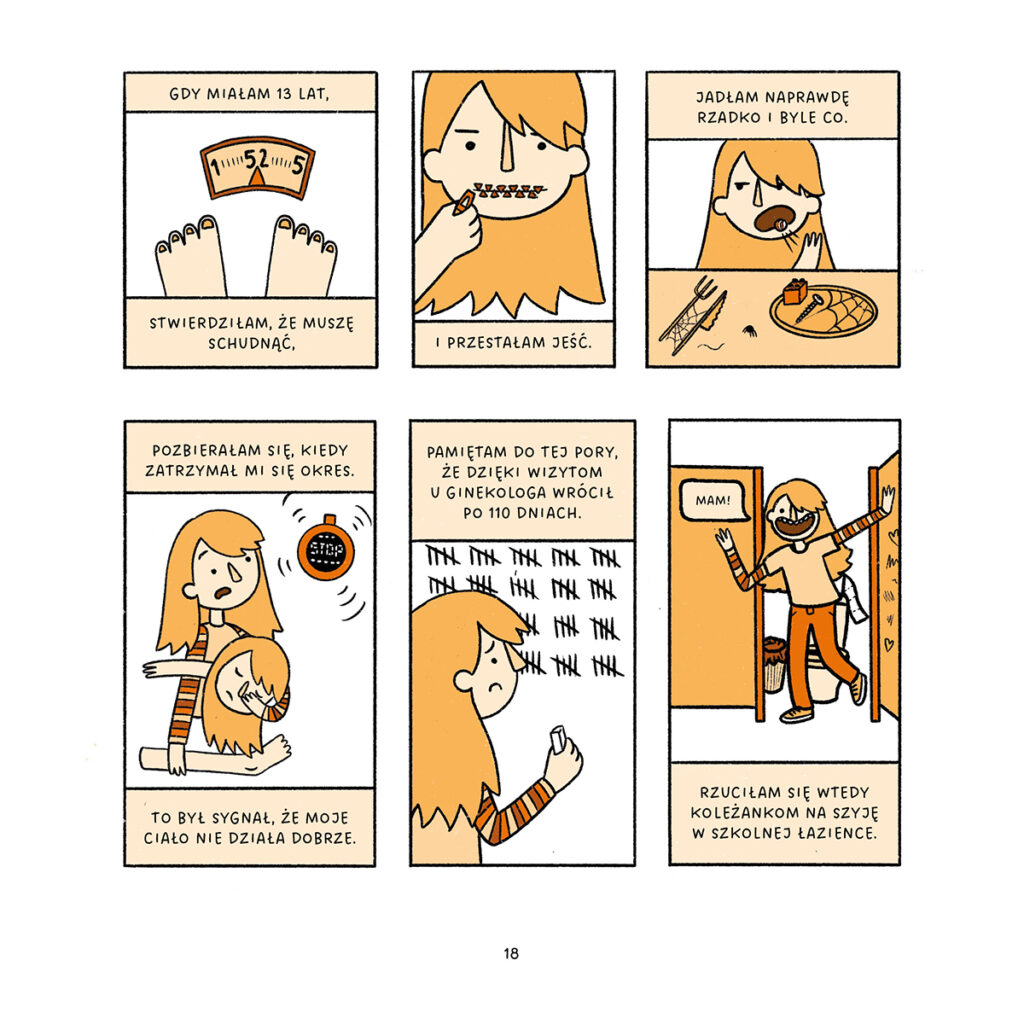 GDY MIAŁAM 13 LAT,

1 52 5

STWIERDZIŁAM, ŻE MUSZĘ SCHUDNĄĆ,

I PRZESTAŁAM JEŚĆ.

JADŁAM NAPRAWDĘ RZADKO I BYLE CO.

POZBIERAŁAM SIĘ, KIEDY ZATRZYMAŁ MI SIĘ OKRES.

STOP

TO BYŁ SYGNAŁ, ŻE MOJE CIAŁO NIE DZIAŁA DOBRZE.

PAMIĘTAM DO TEJ PORY, ŻE DZIĘKI WIZYTOM U GINEKOLOGA WRÓCIŁ PO 110 DNIACH.

MAM!

RZUCIŁAM SIĘ WTEDY KOLEŻANKOM NA SZYJĘ W SZKOLNEJ ŁAZIENCE.

18